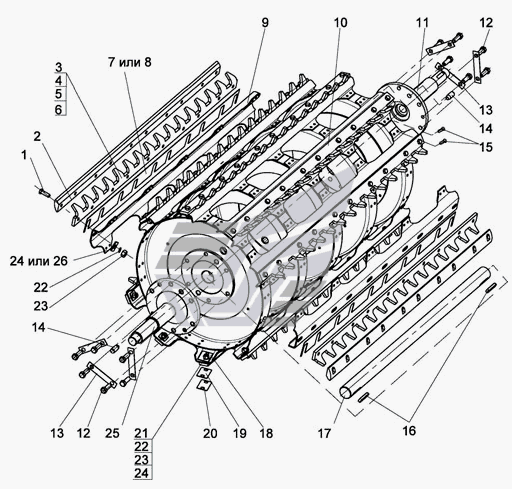 9
10
11
12
3
4
5
6
7 или 8
2
1
13
14
15
24 или 26
22
23
14
13
12
25
21
22
23
24
20
19
18
17
16